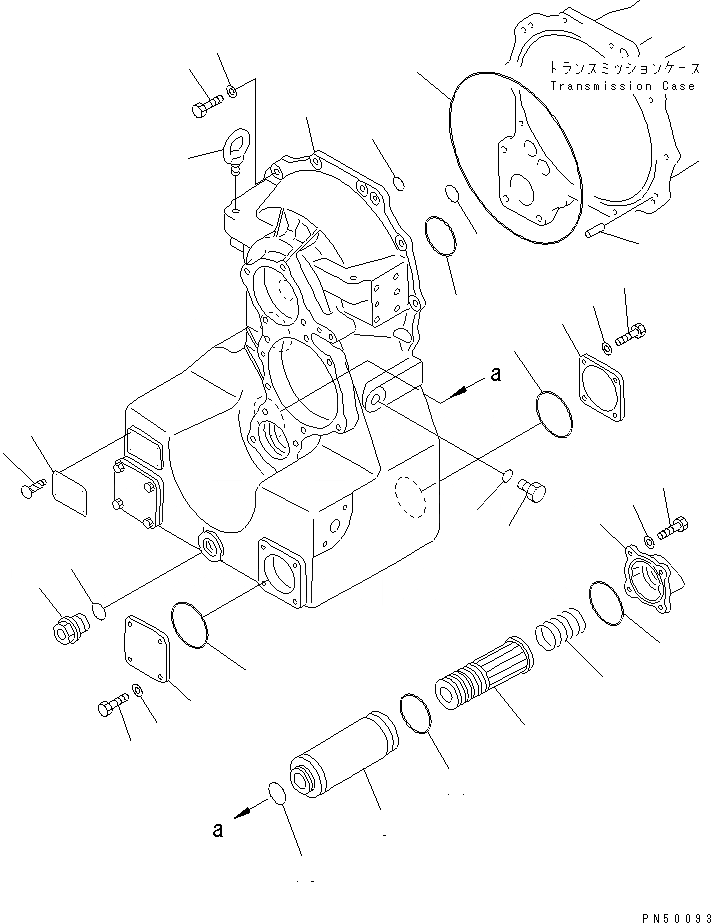 トランスミッションケース
Transmission Case

a

a

PN50093