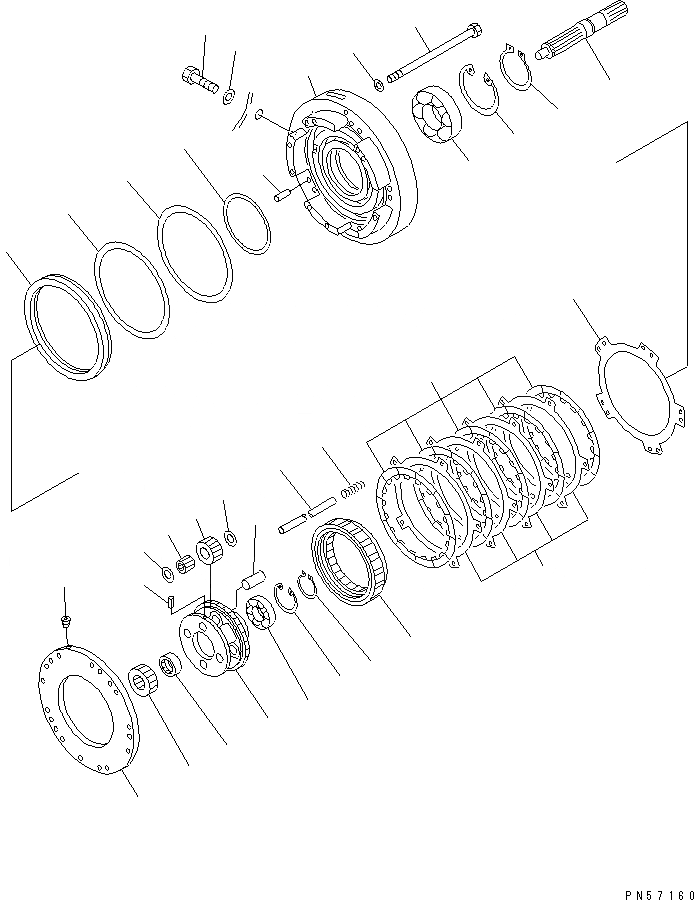 PN57160