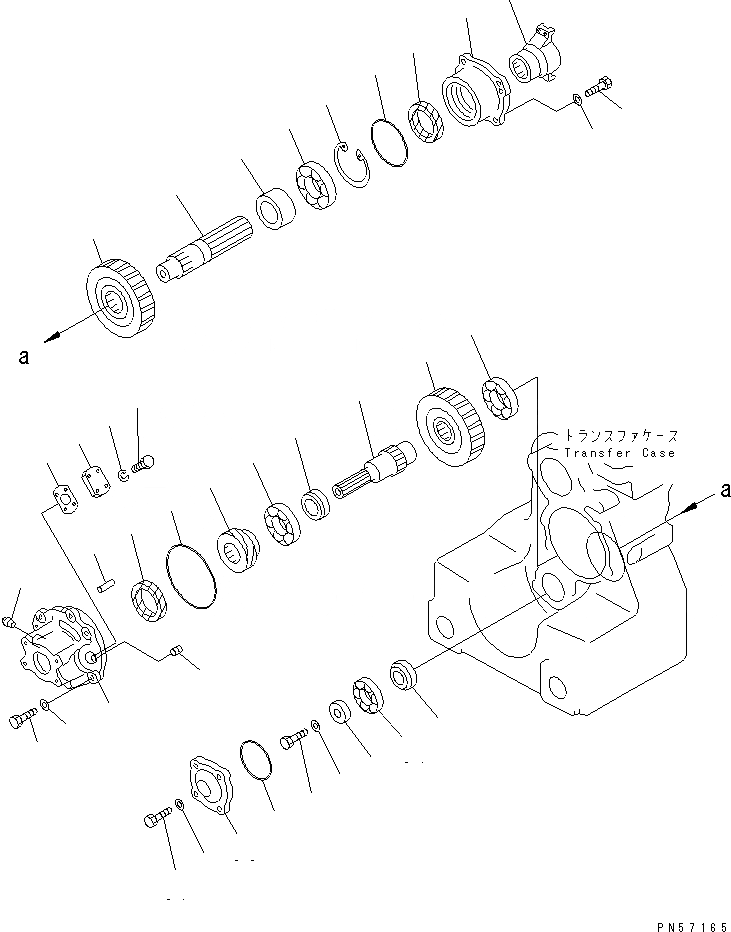 a

トランスファケース
Transfer Case

a

PN57165