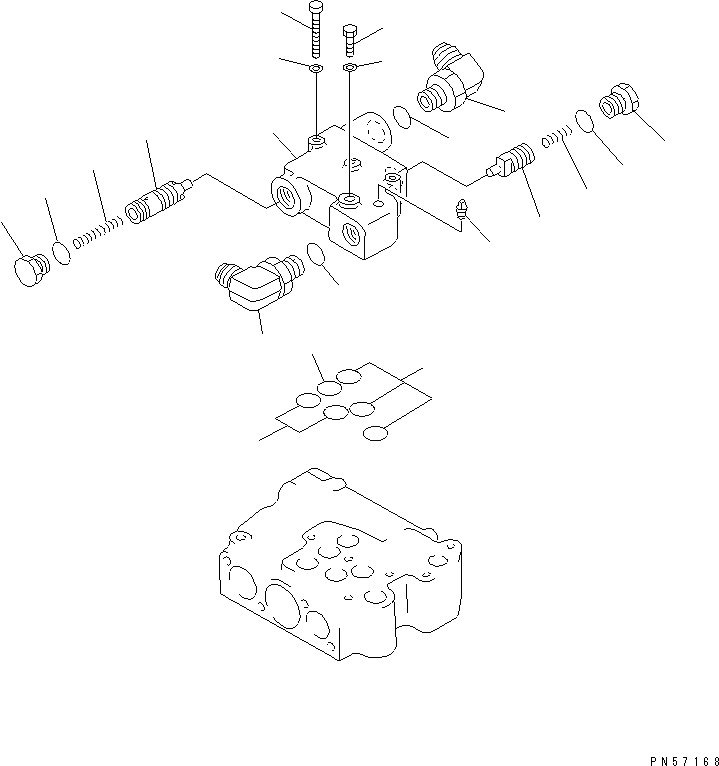 PN57168