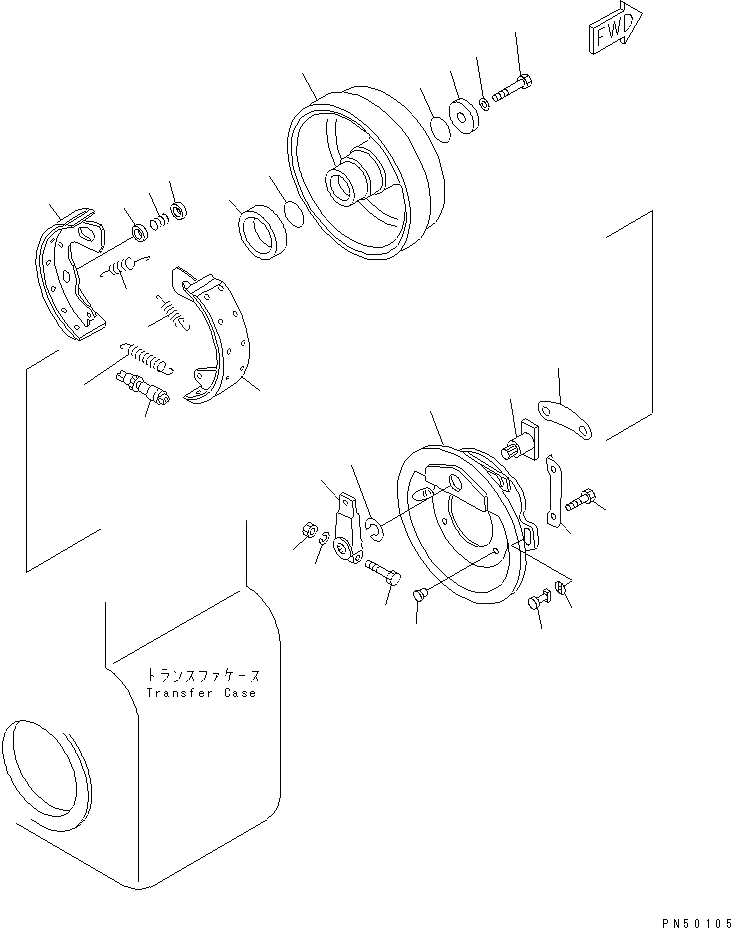 FWD

トランスファケース
Transfer Case

PN50105