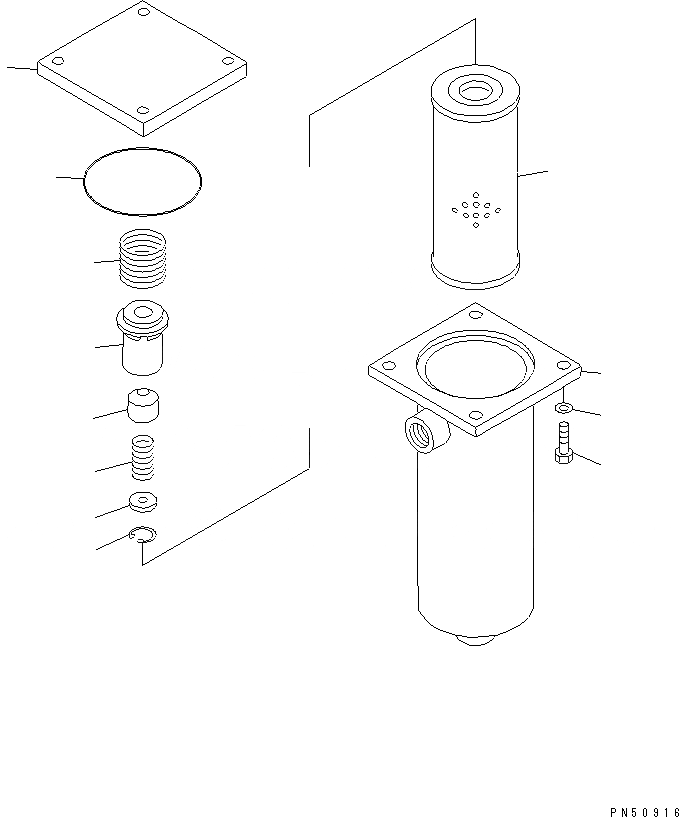 PN50916