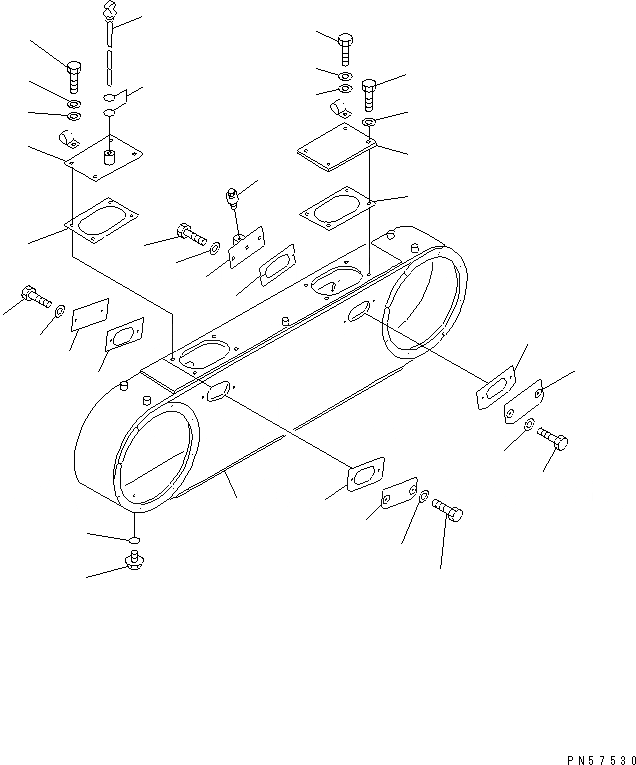 PN57530