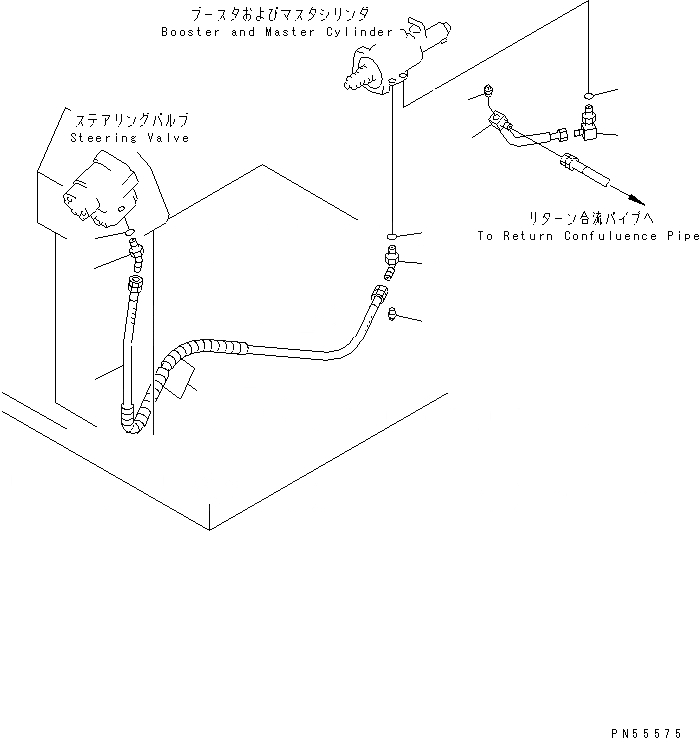 ブースタおよびマスタシリンダ
Booster and Master Cylinder

ステアリングバルブ
Steering Valve

リターン合流パイプへ
To Return Confuluence Pipe

PN55575