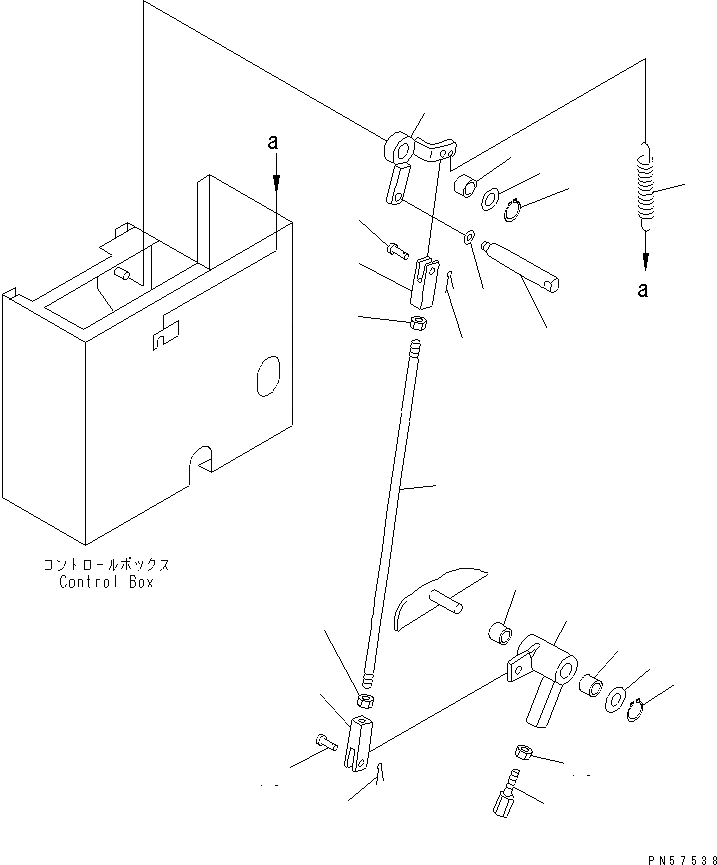 a

a

コントロールボックス
Control Box

PN57538