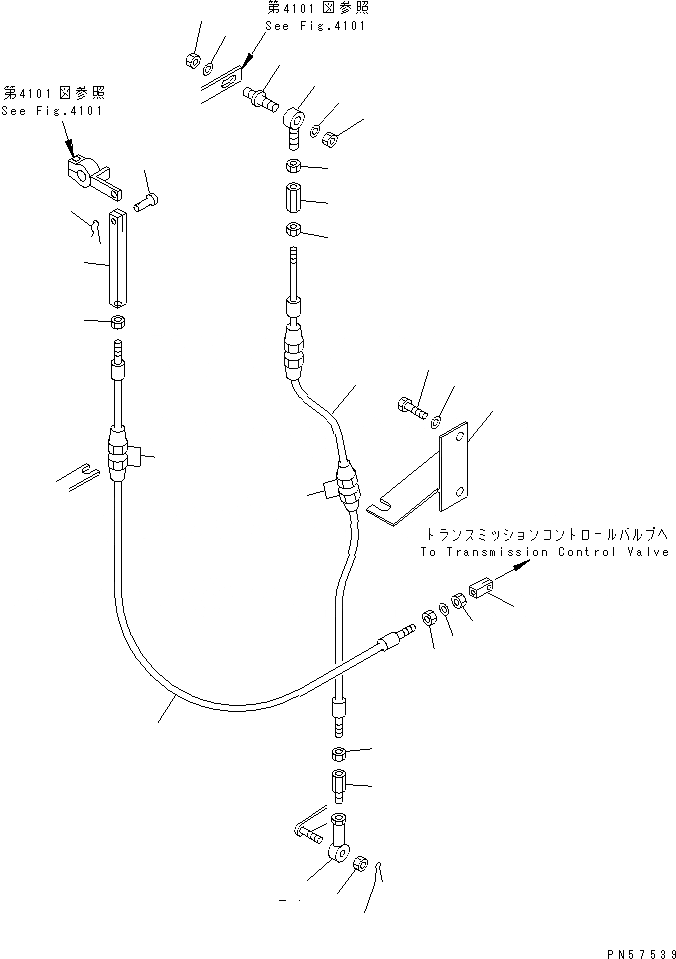 第4101図参照
See Fig.4101

第4101図参照
See Fig.4101

トランスミッションコントロールバルブへ
To Transmission Control Valve

PN57539