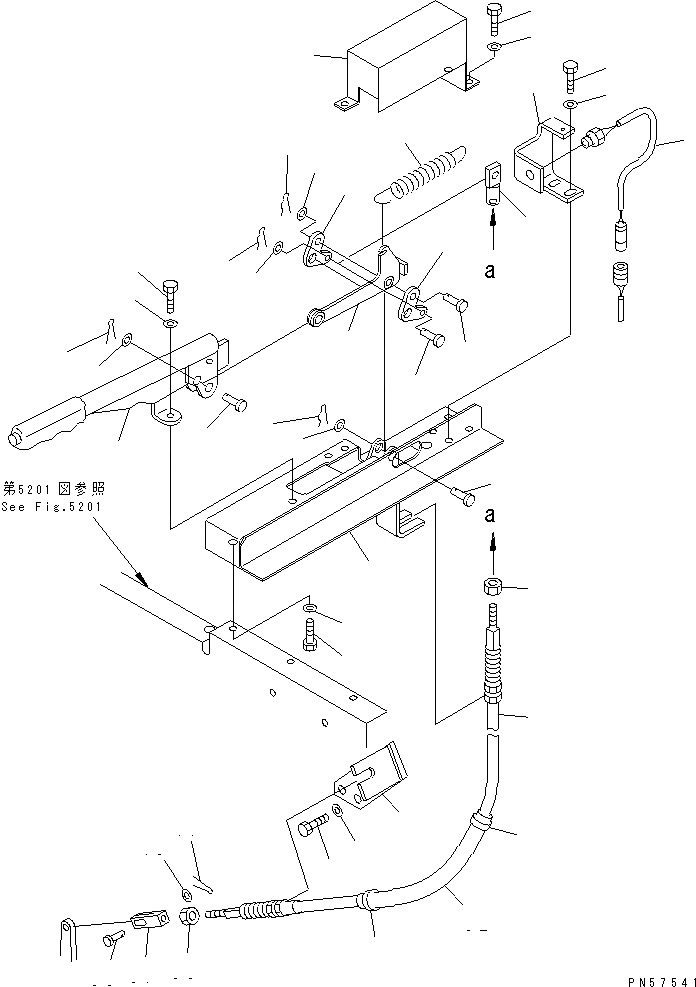 a

第5201図参照
See Fig.5201

a

PN57541