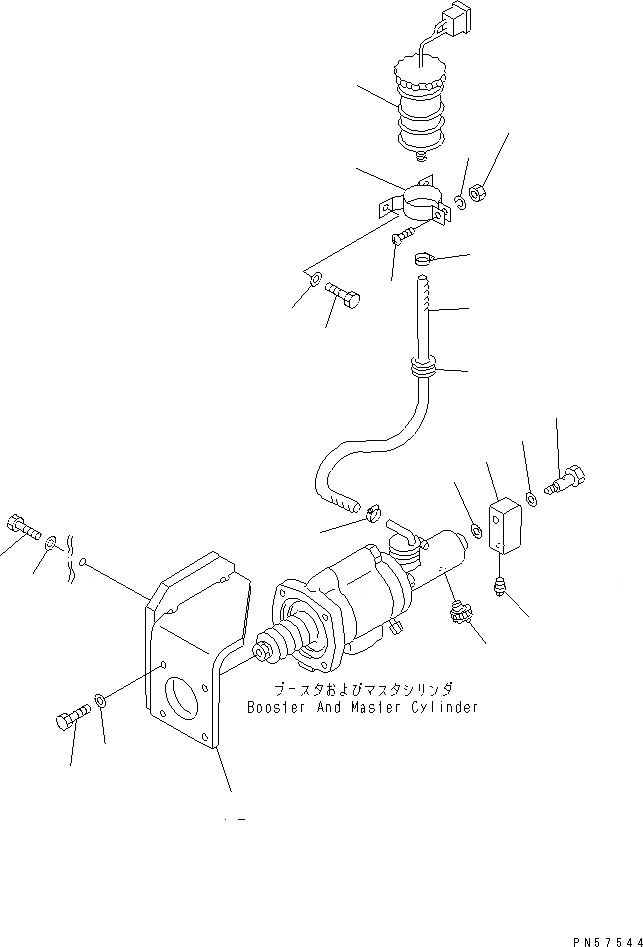 ブースタおよびマスタシリンダ
Booster And Master Cylinder

PN57544