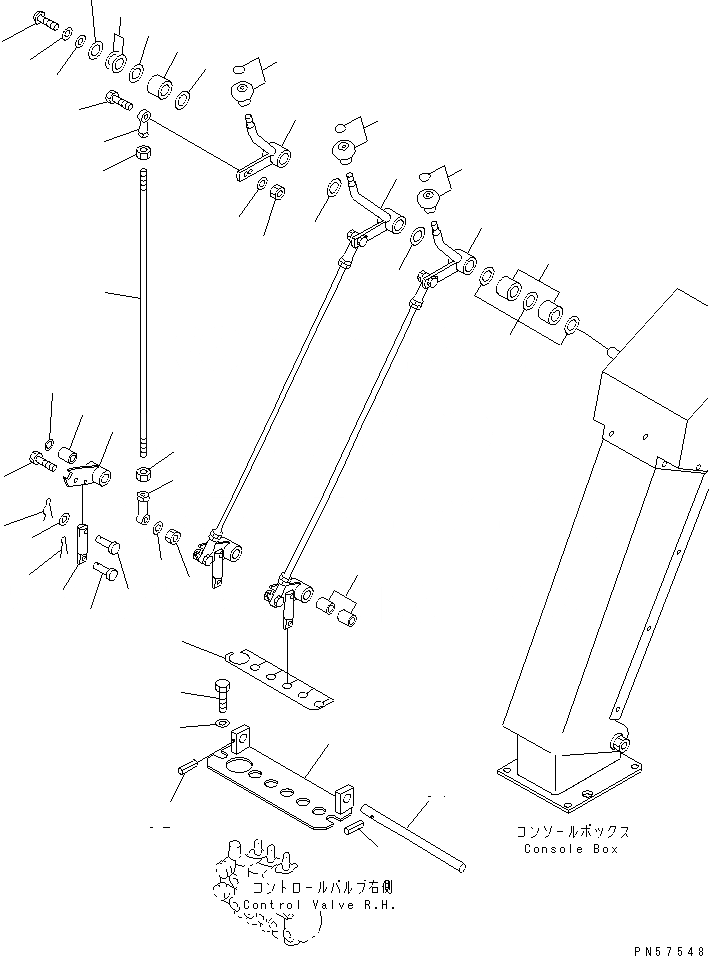 コンソールボックス
Console Box

コントロールバルブ右側
Control Valve R.H.

PN57548