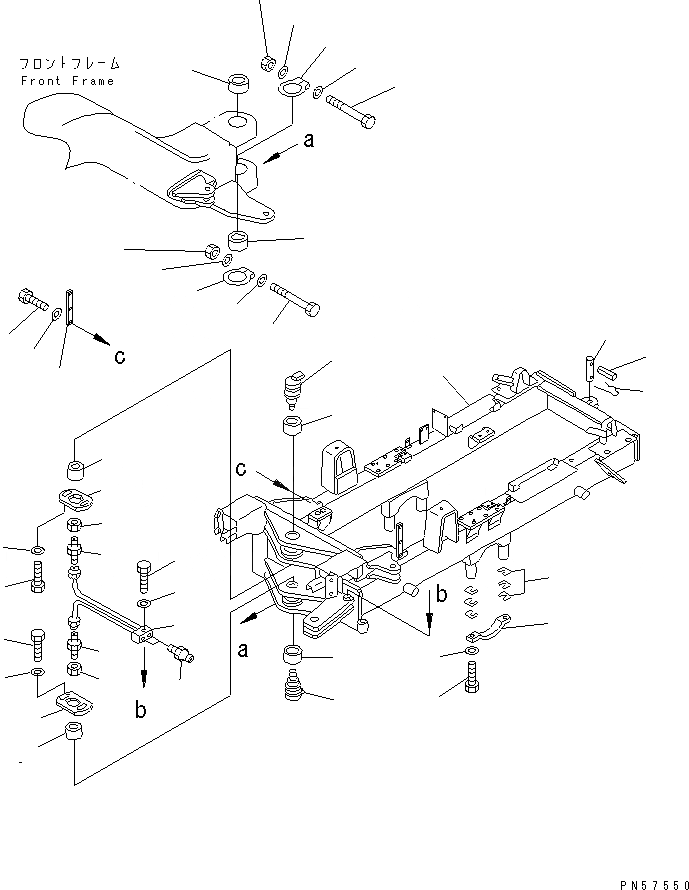 フロントフレーム
Front Frame

a

c

c

b

a

b

PN57550