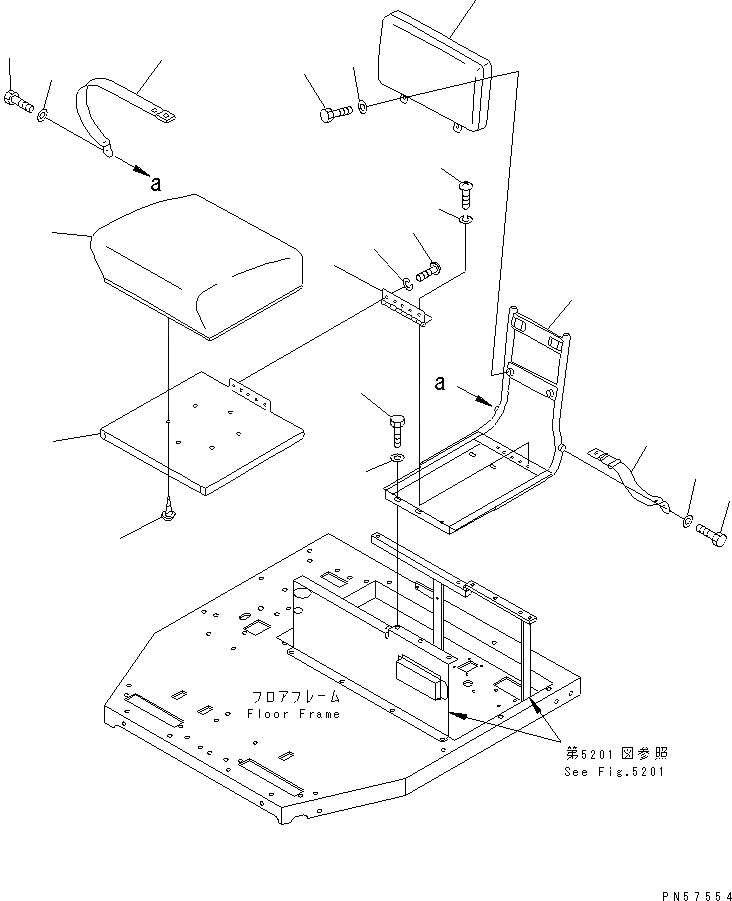 a

a

フロアフレーム
Floor Frame

第5201図参照
See Fig.5201

PN57554