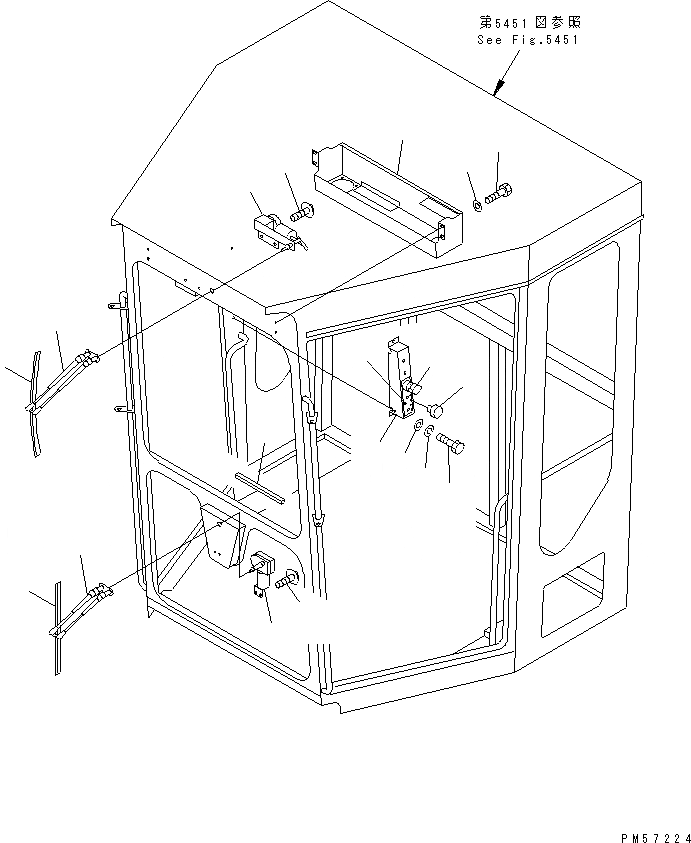 第5451図参照
See Fig.5451

PM57224