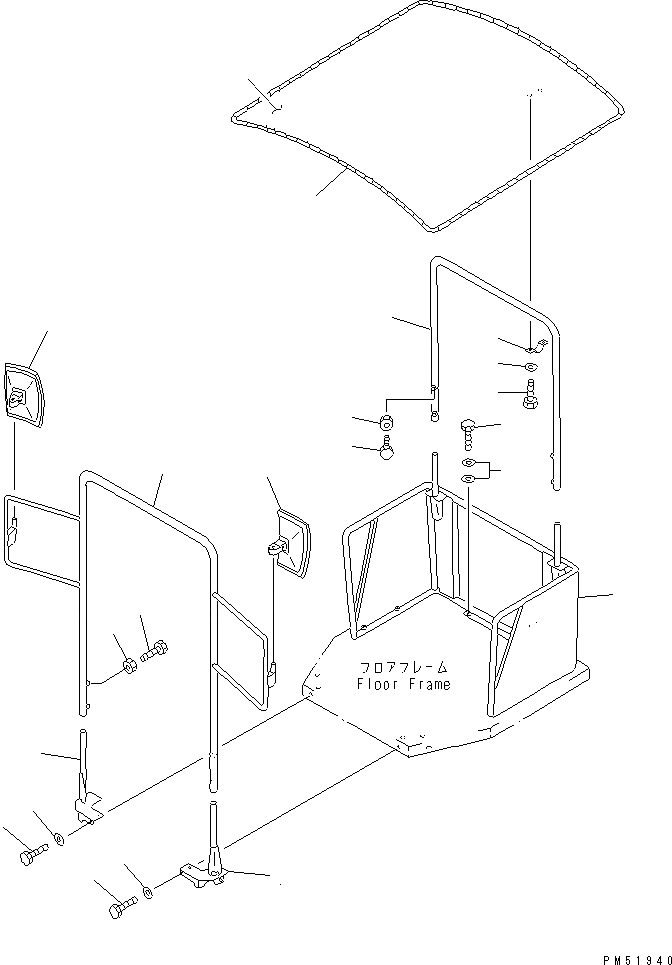 フロアフレーム
Floor Frame

PM51940