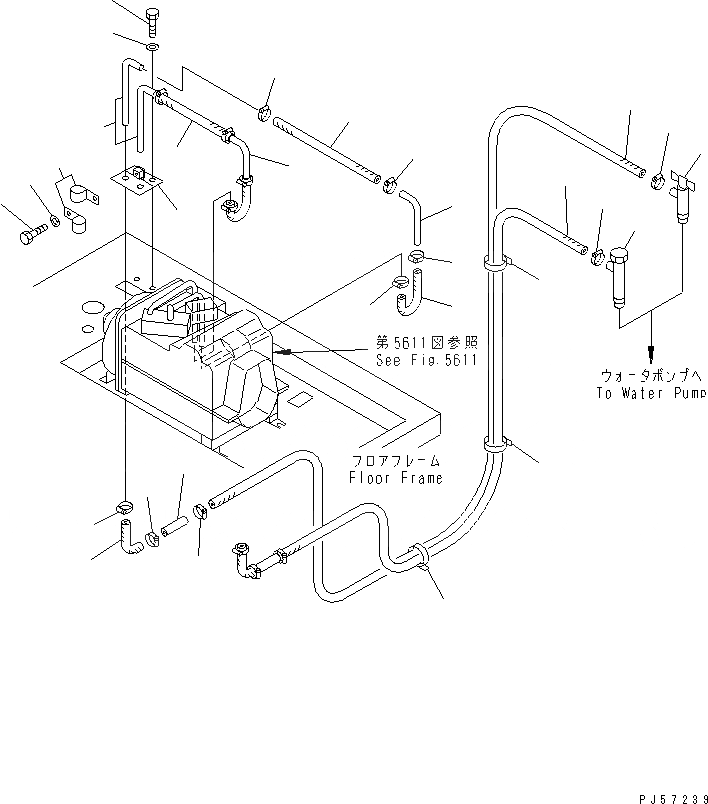 第5611図参照
See Fig.5611

ウォータポンプへ
To Water Pump

フロアフレーム
Floor Frame

PJ57239