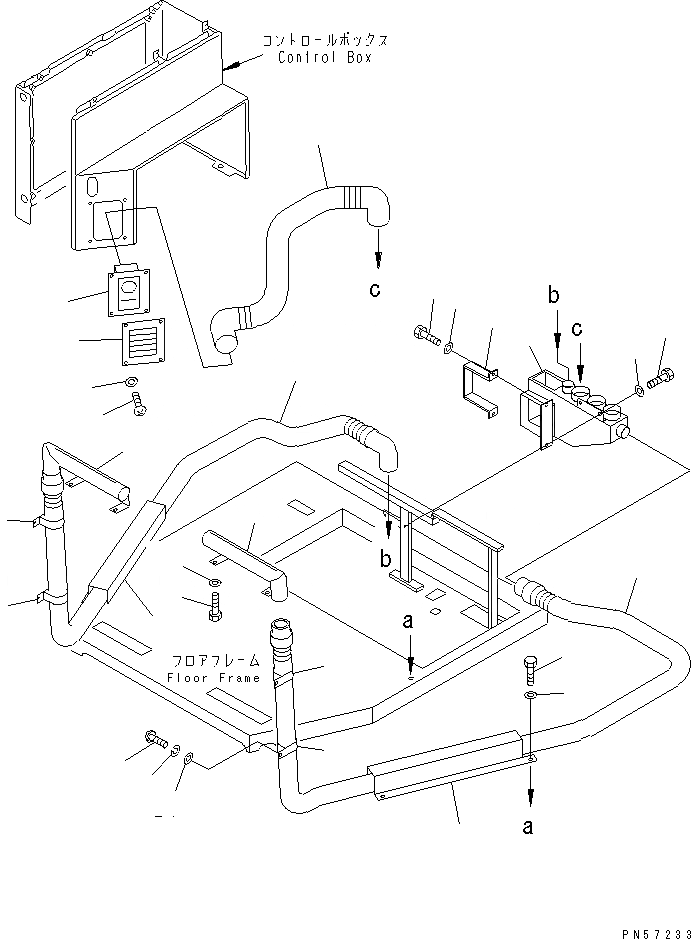 コントロールボックス
Control Box

c

b
c

b

a

フロアフレーム
Floor Frame

a

PN57233