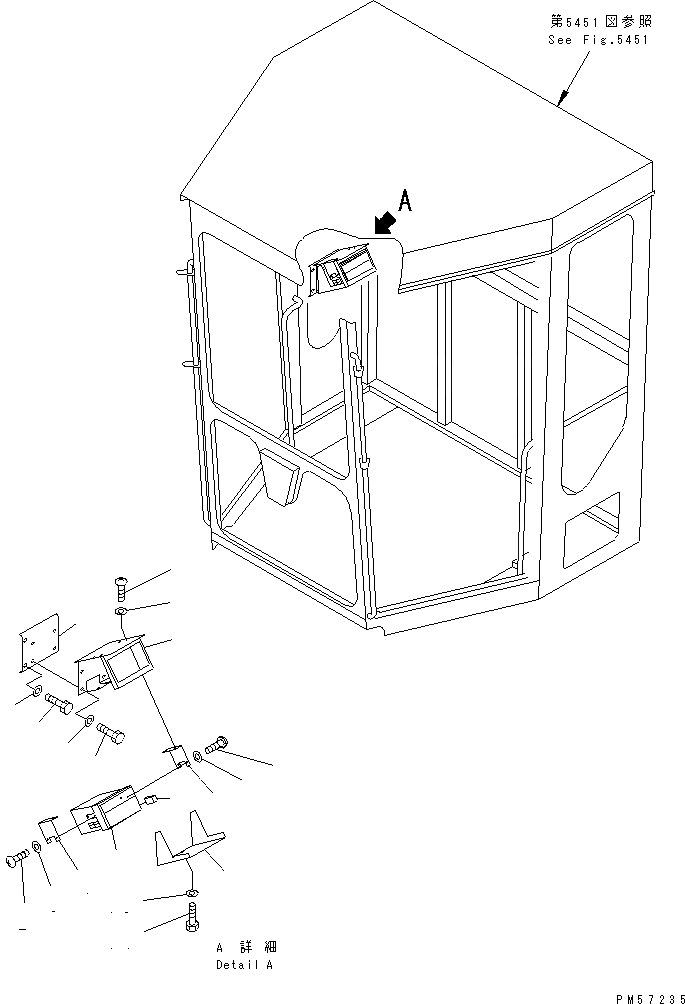 第5451図参照
See Fig.5451

A

A 詳細
Detail A

PM57235