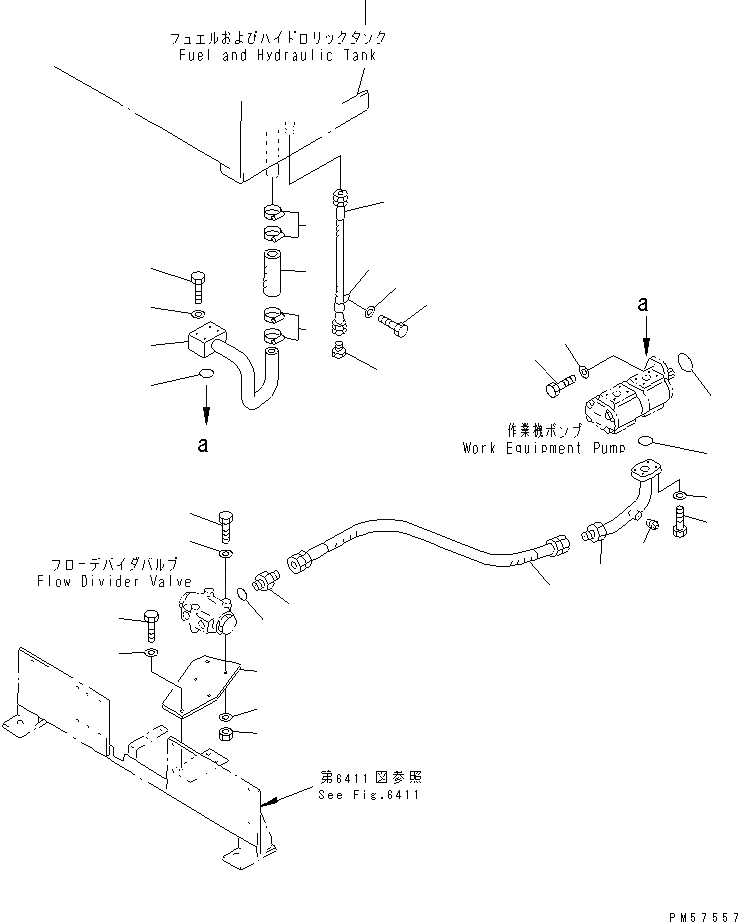 フュエルおよびハイドロリックタンク
Fuel and Hydraulic Tank

a

a

作業機ポンプ
Work Equipment Pump

フローデバイダバルブ
Flow Divider Valve

第6411図参照
See Fig.6411

PM57557