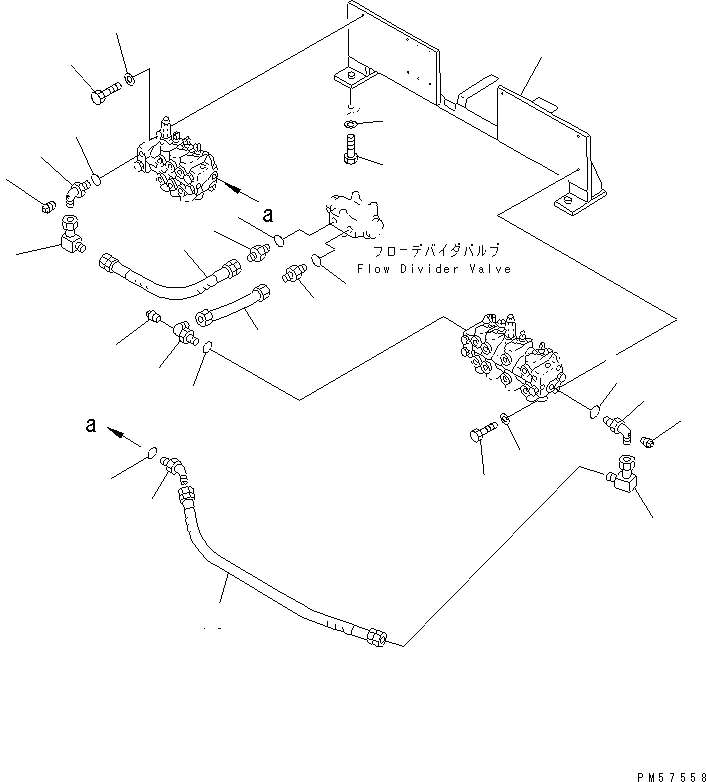 a

フローデバイダバルブ
Flow Divider Valve

a

PM57558