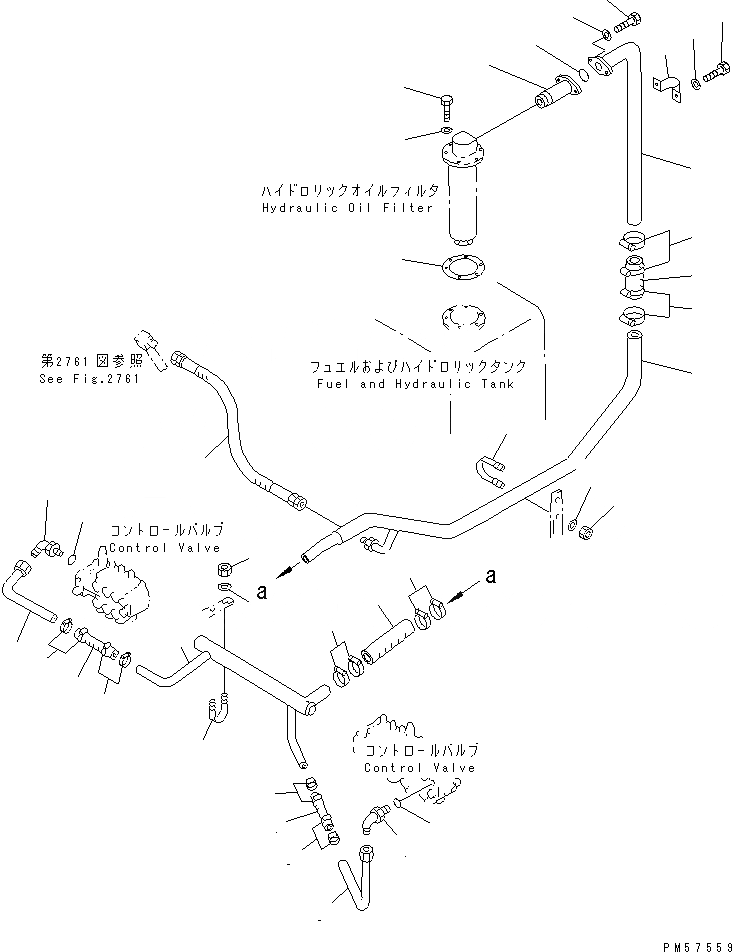 ハイドロリックオイルフィルタ
Hydraulic Oil Filter

第2761図参照
See Fig.2761

フュエルおよびハイドロリックタンク
Fuel and Hydraulic Tank

コントロールバルブ
Control Valve

a

a

コントロールバルブ
Control Valve

PM57559