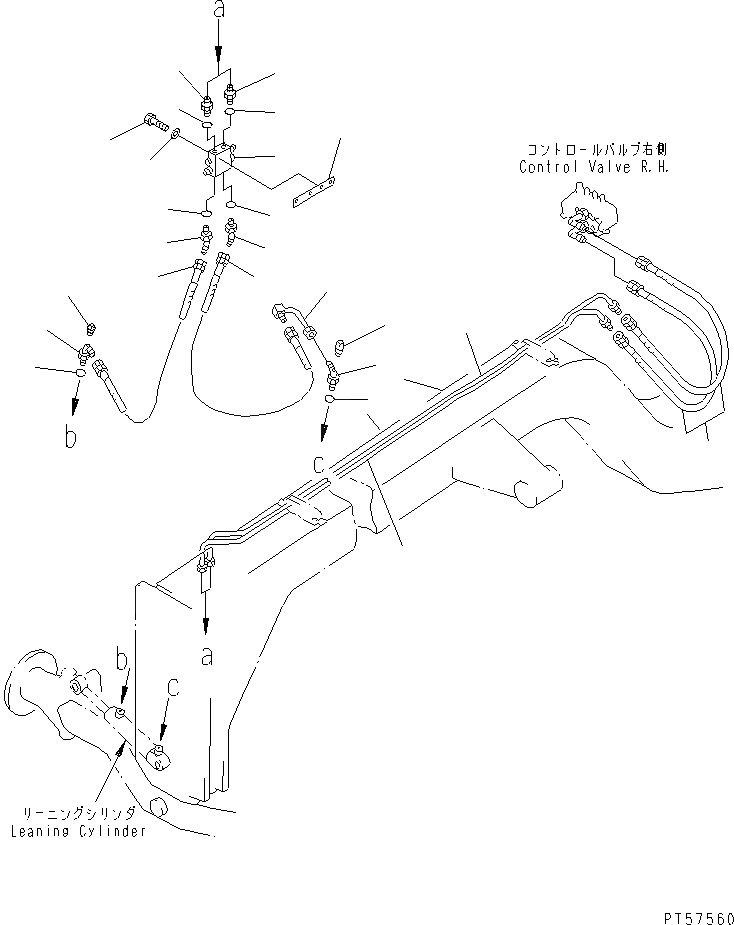 a

コントロールバルブ右側
Control Valve R.H.

b

c

a

b

c

リーニングシリンダ
Leaning Cylinder

PT57560