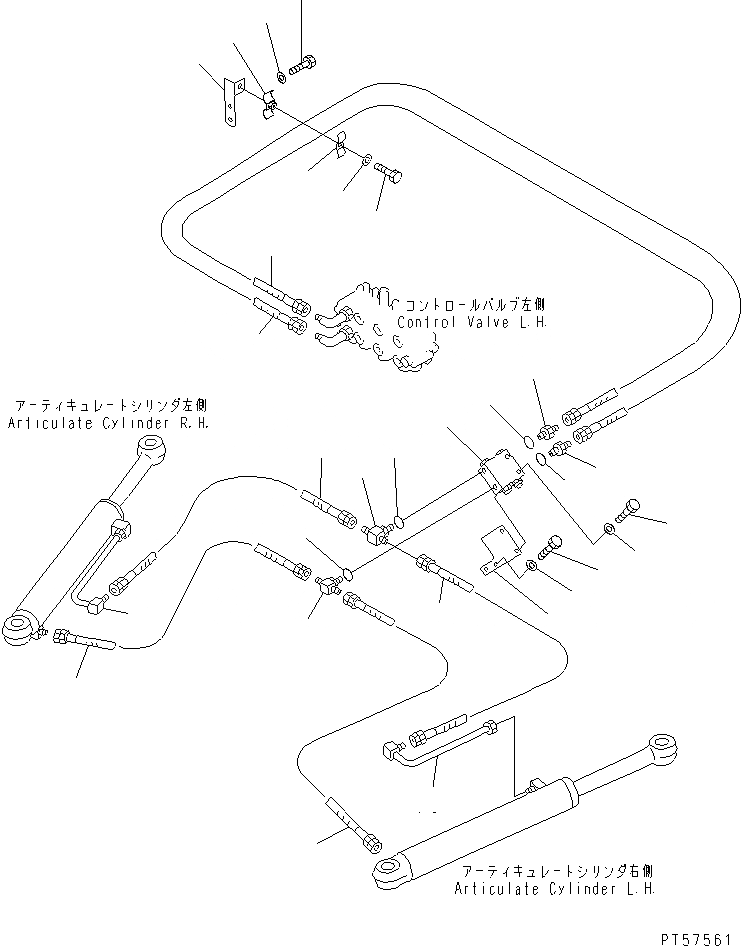 コントロールバルブ左側
Control Valve L.H.

アーティキュレートシリンダ左側
Articulate Cylinder R.H.

アーティキュレートシリンダ右側
Articulate Cylinder L.H.

PT57561