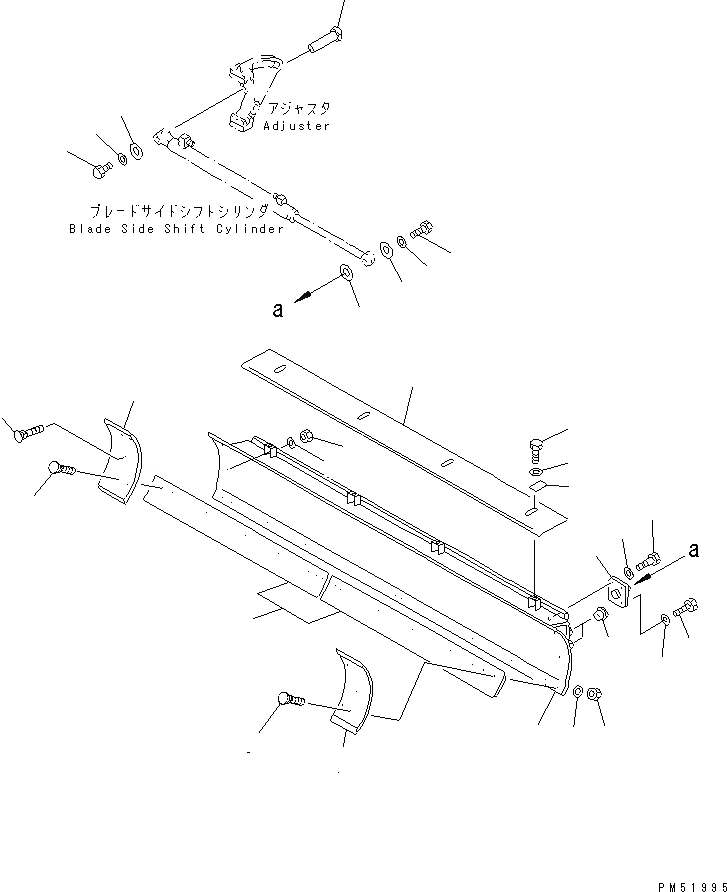 アジャスタ
Adjuster

ブレードサイドシフトシリンダ
Blade Side Shift Cylinder

a

a

PM51995