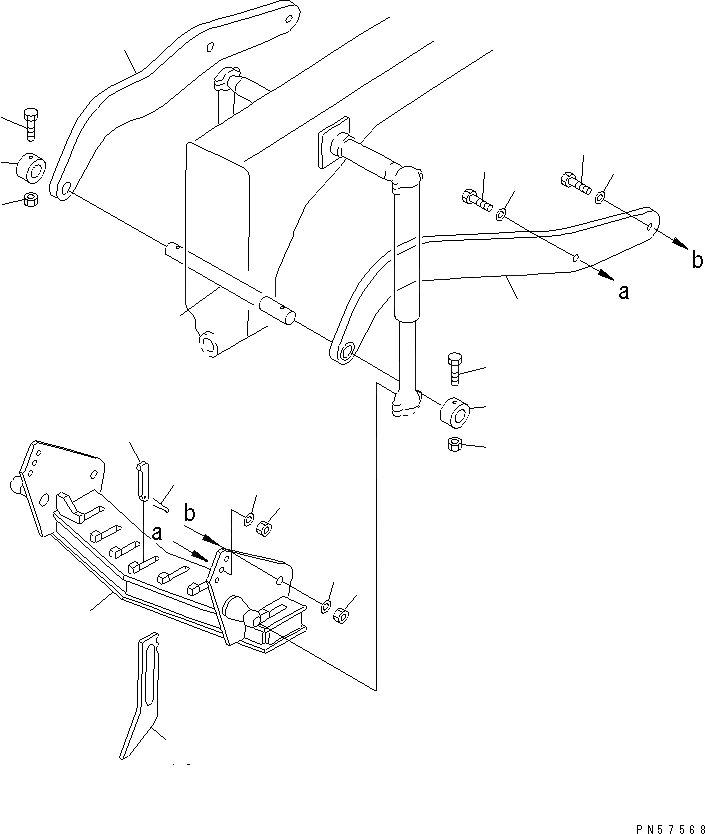 b
a
b
a
PN57568