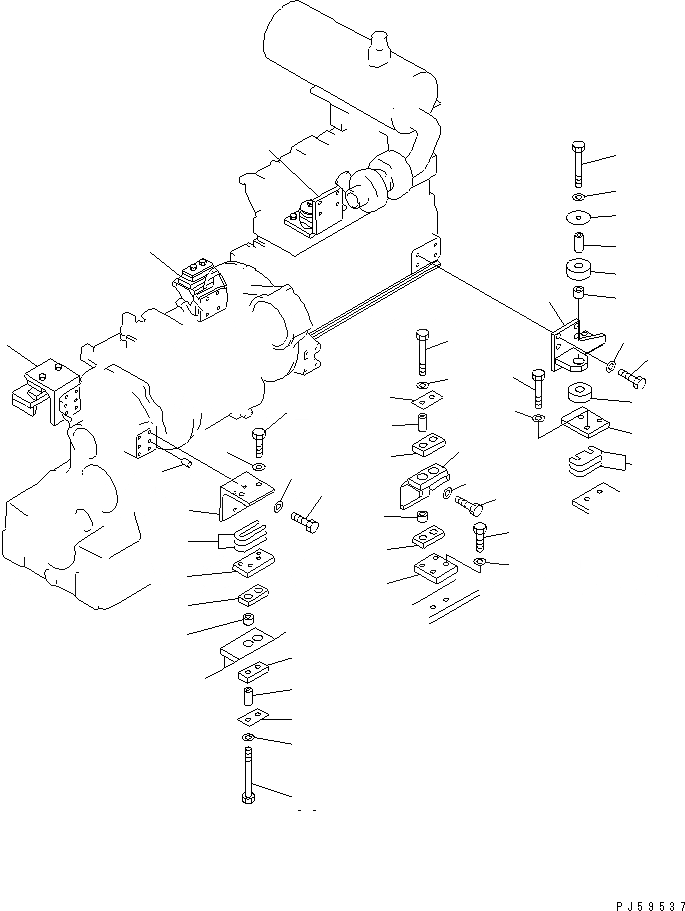 PJ59537