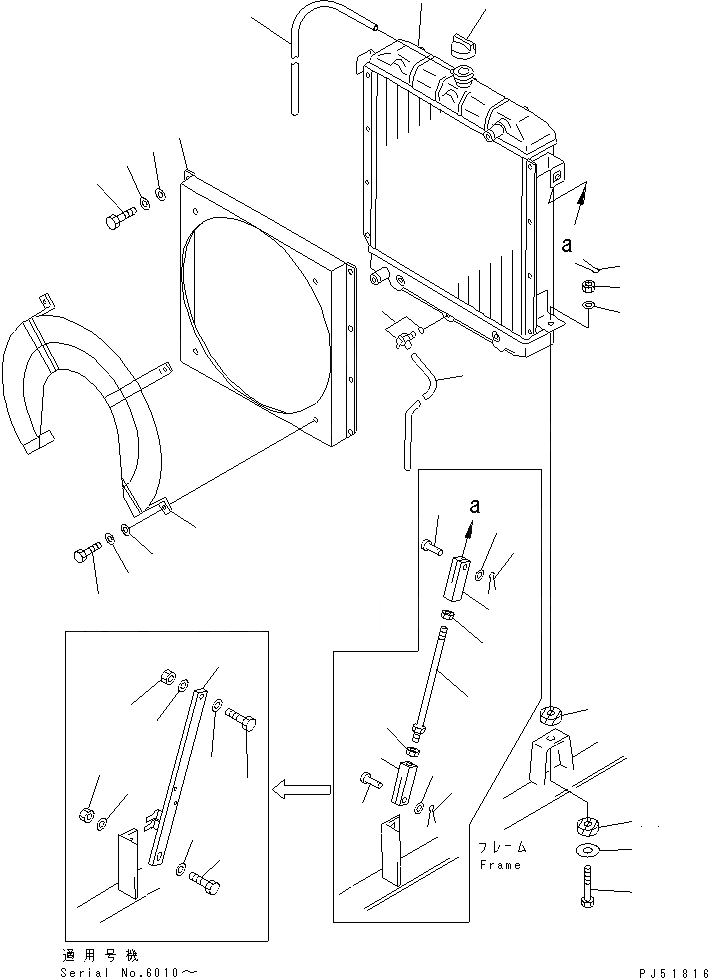 a

a

フレーム
Frame

適用号機
Serial No.6010～

PJ51816