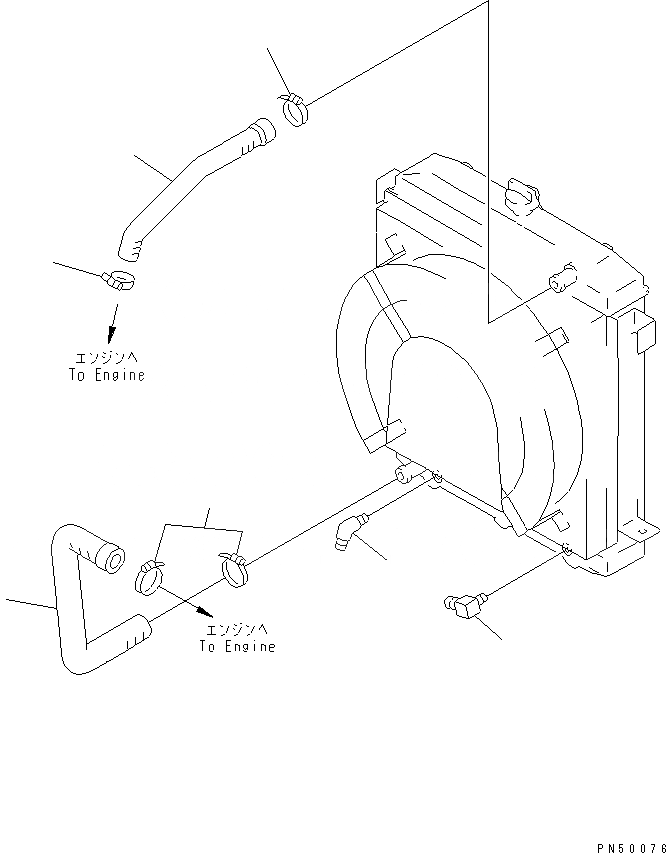 エンジンへ
To Engine

エンジンへ
To Engine

PN50076