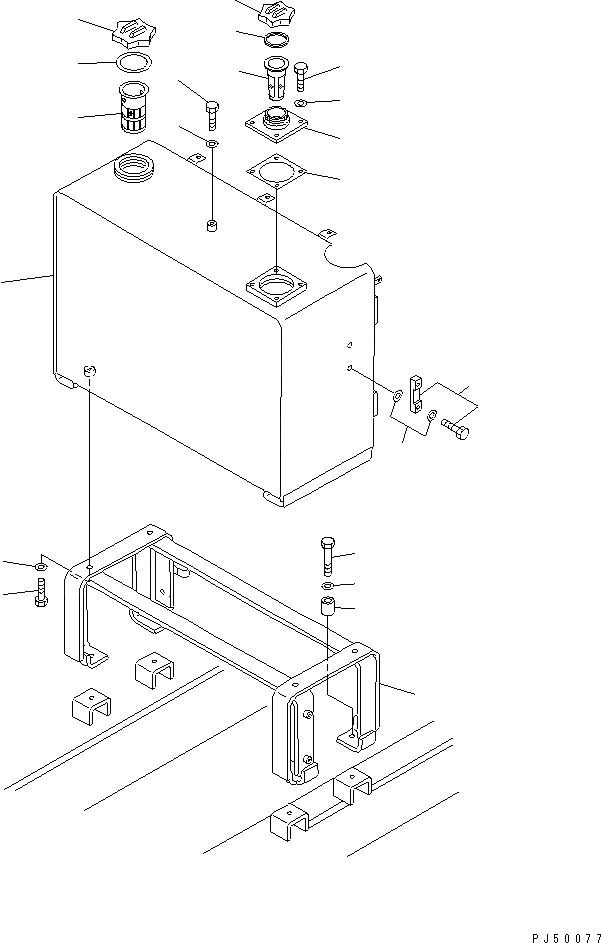 PJ50077