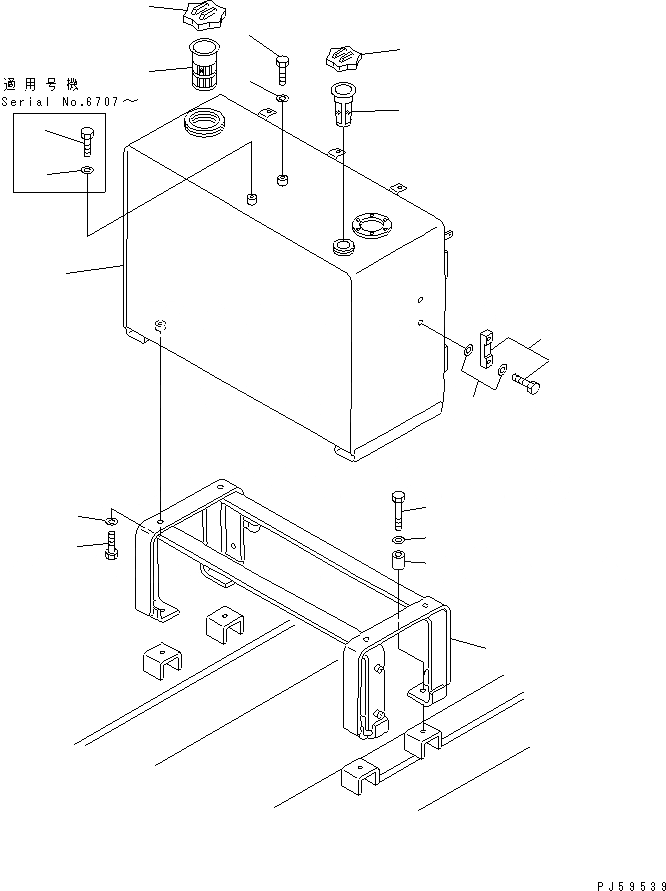 適用号機
Serial No.6707～

PJ59539