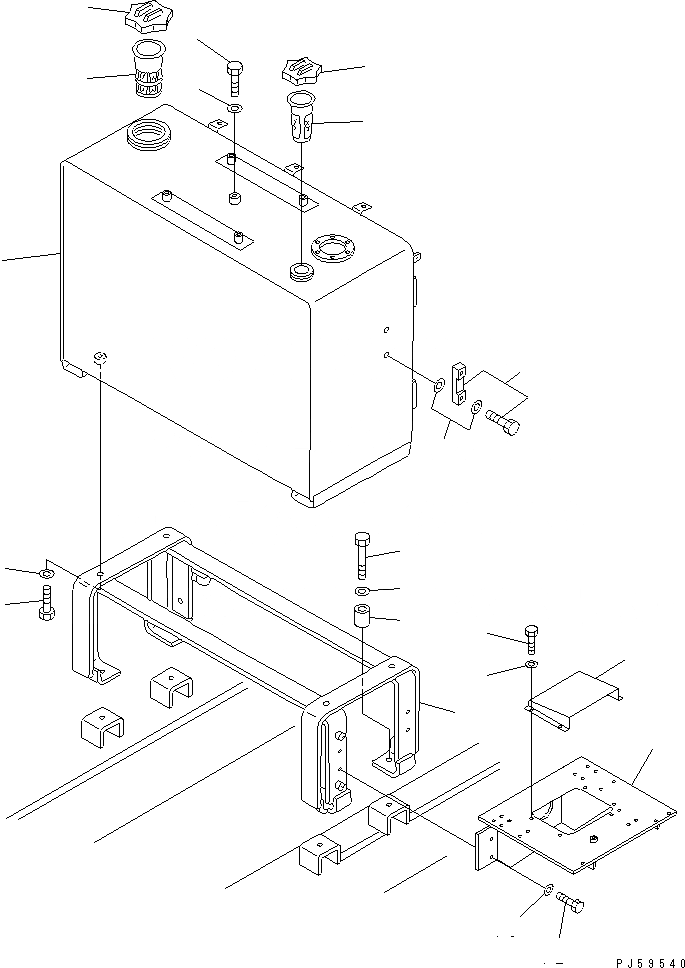 PJ59540