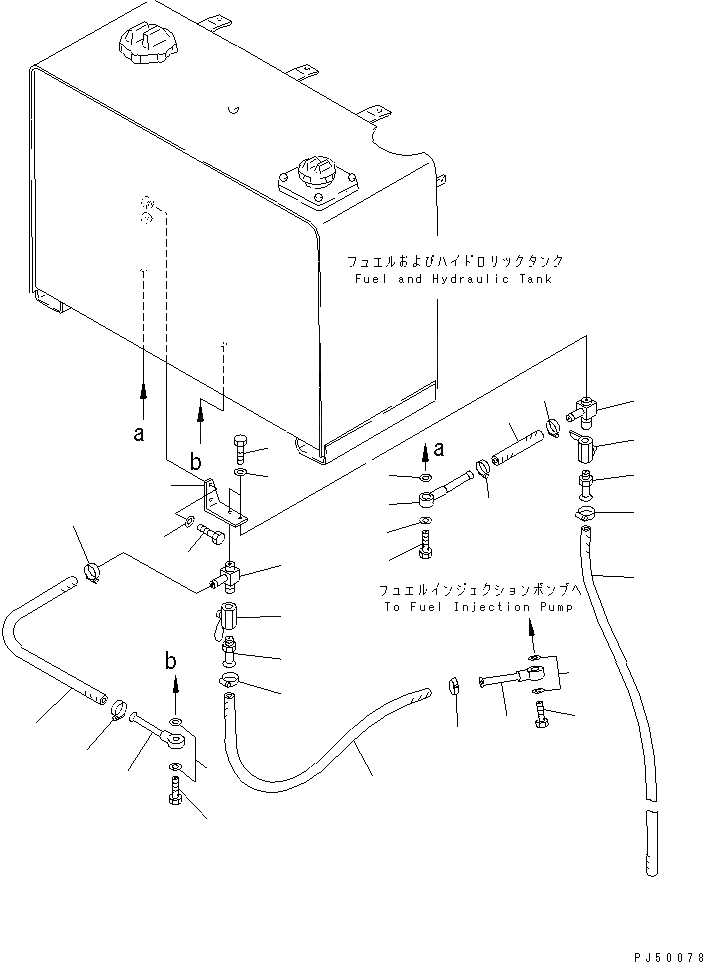 フュエルおよびハイドロリックタンク
Fuel and Hydraulic Tank

a

b

b

a

フュエルインジェクションポンプへ
To Fuel Injection Pump

b

PJ50078