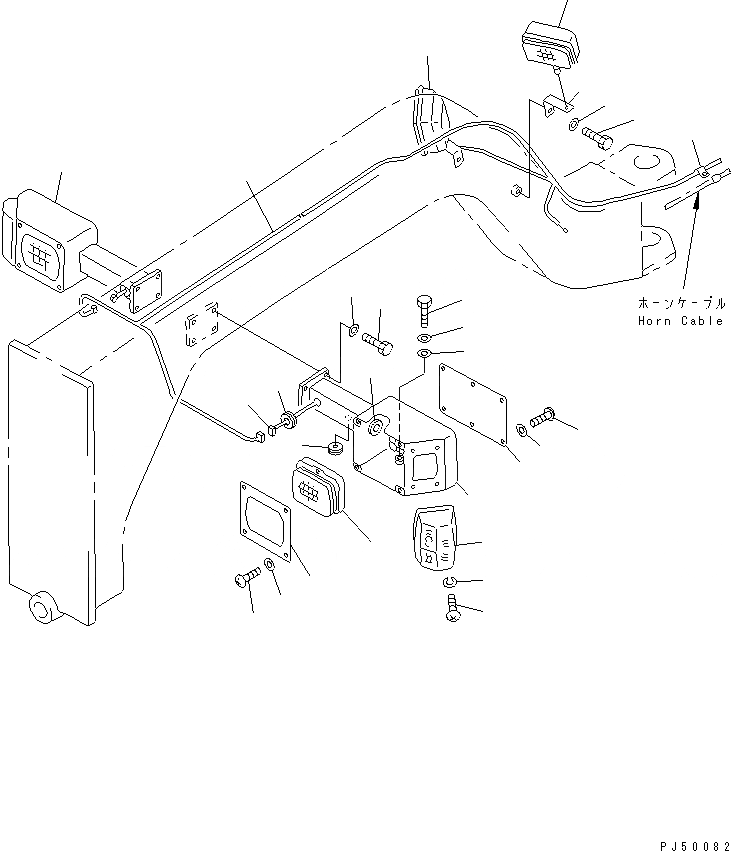 ホーンケーブル
Horn Cable

PJ50082