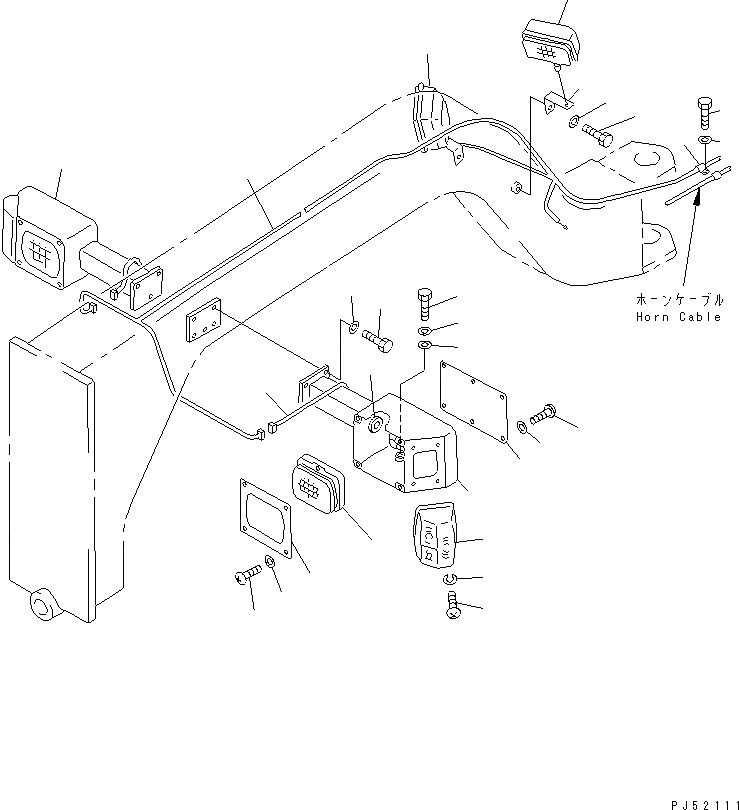 ホーンケーブル
Horn Cable

PJ52111