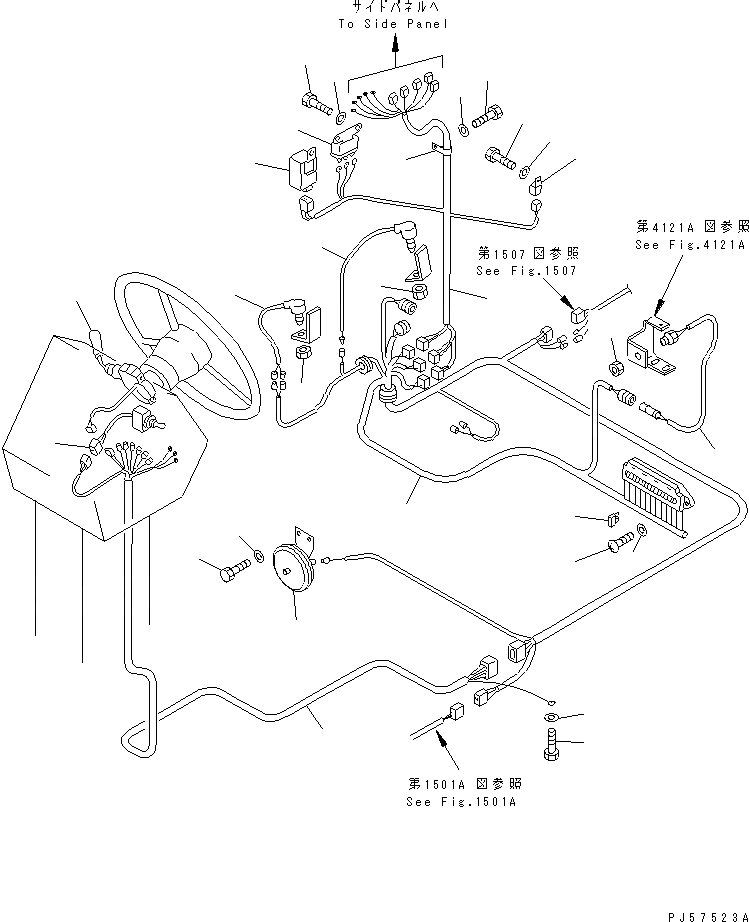 サイドパネルへ
To Side Panel

第4121A 図参照
See Fig.4121A

第1507 図参照
See Fig.1507

第1501A 図参照
See Fig.1501A

PJ57523A