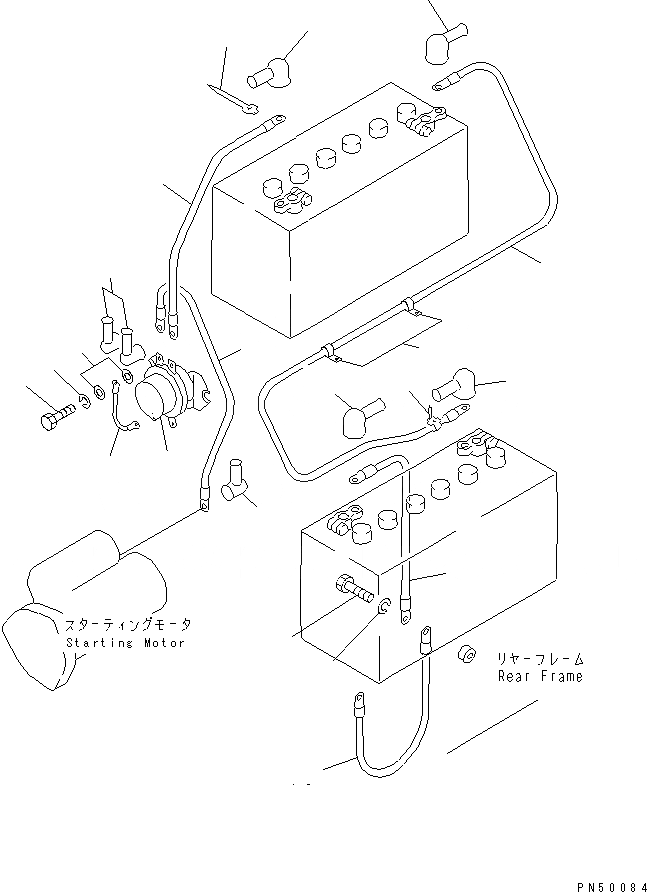 スターティングモータ
Starting Motor

リヤーフレーム
Rear Frame

PN50084