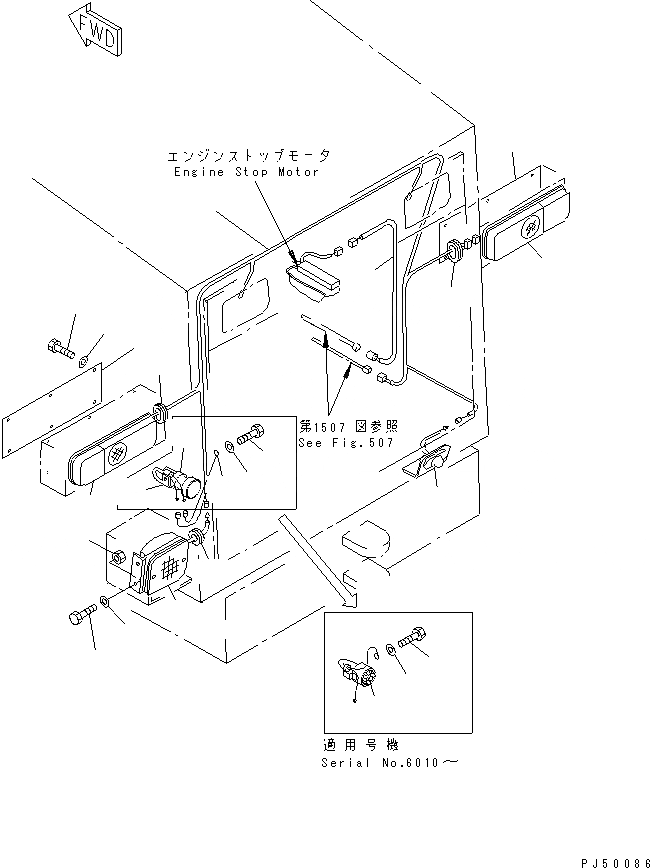 FWD

エンジンストップモータ
Engine Stop Motor

第1507 図参照
See Fig.507

適用号機
Serial No.6010～

PJ50086