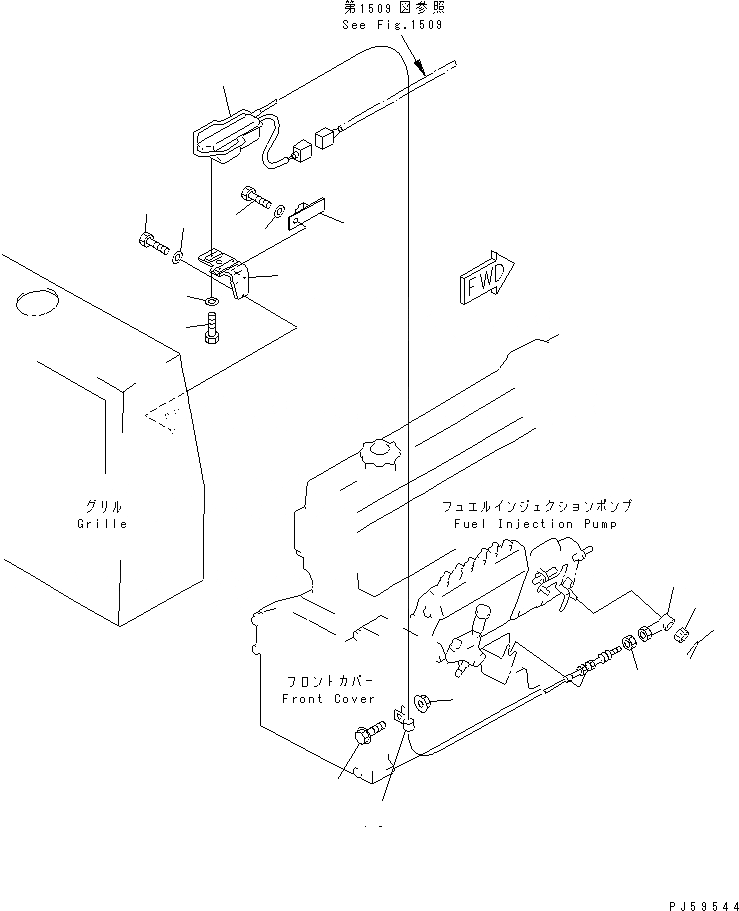 第1509図参照
See Fig.1509

FWD

グリル
Grille

フュエルインジェクションポンプ
Fuel Injection Pump

フロントカバー
Front Cover

PJ59544