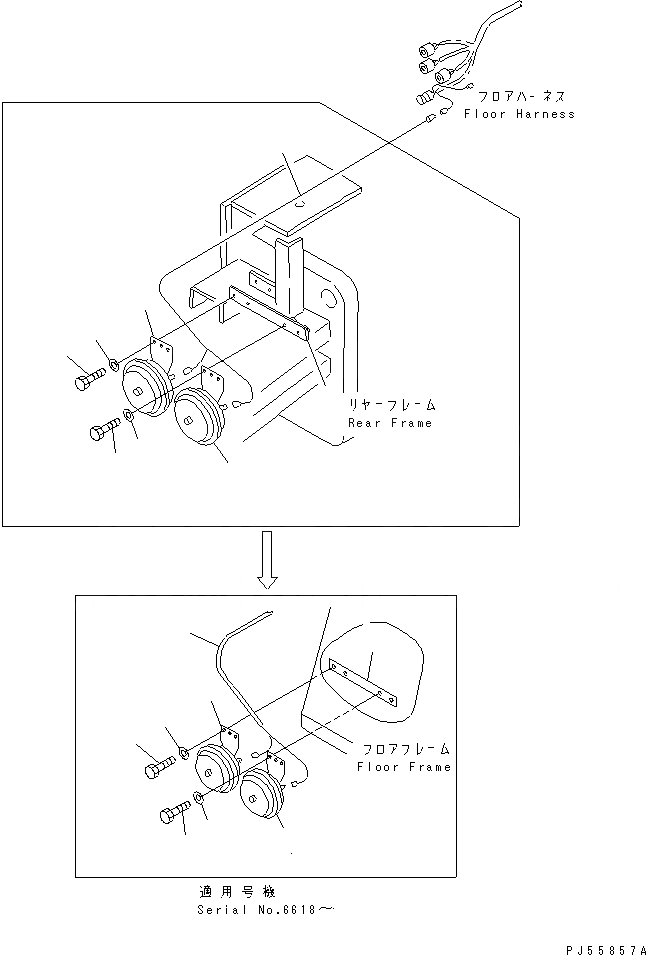 フロアハーネス
Floor Harness

リヤーフレーム
Rear Frame

フロアフレーム
Floor Frame

適用号機
Serial No.6618～

PJ55857A