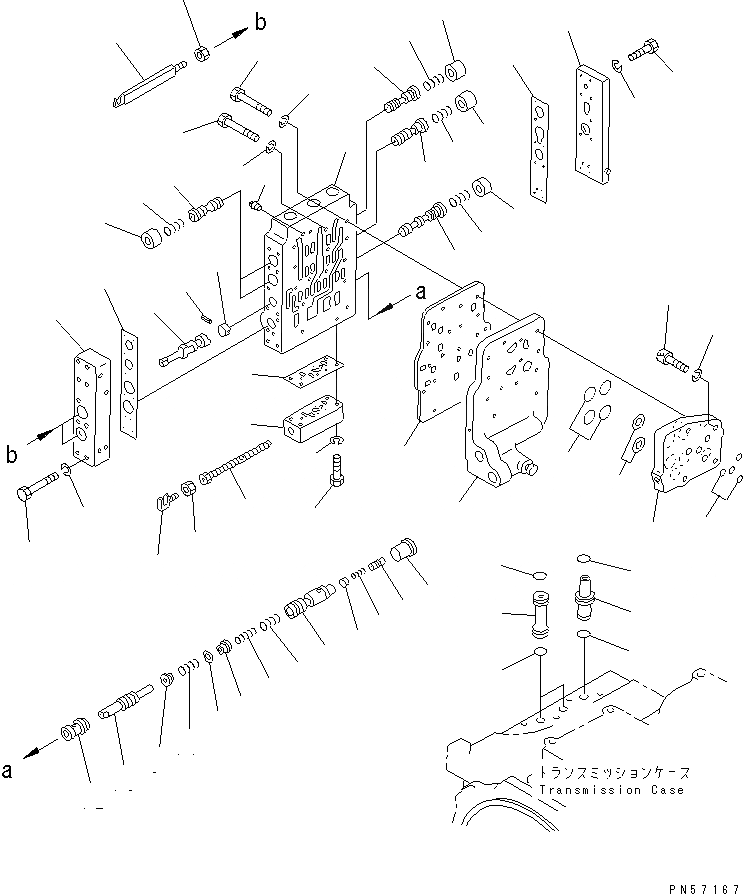 b

a

b

a

トランスミッションケース
Transmission Case

PN57167