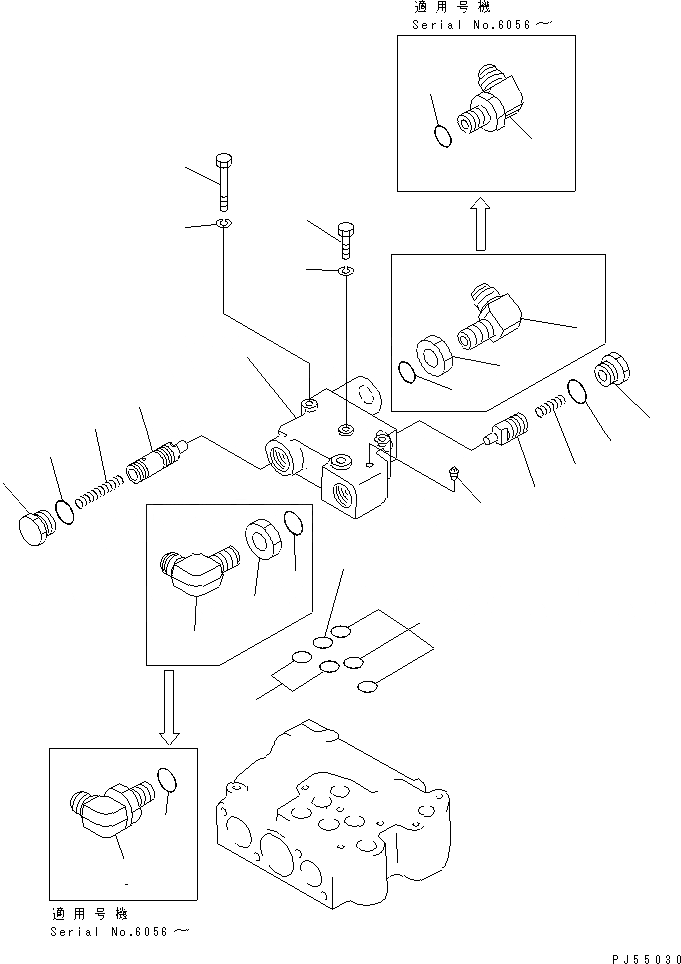 適用号機
Serial No.6056～

適用号機
Serial No.6056～

PJ55030