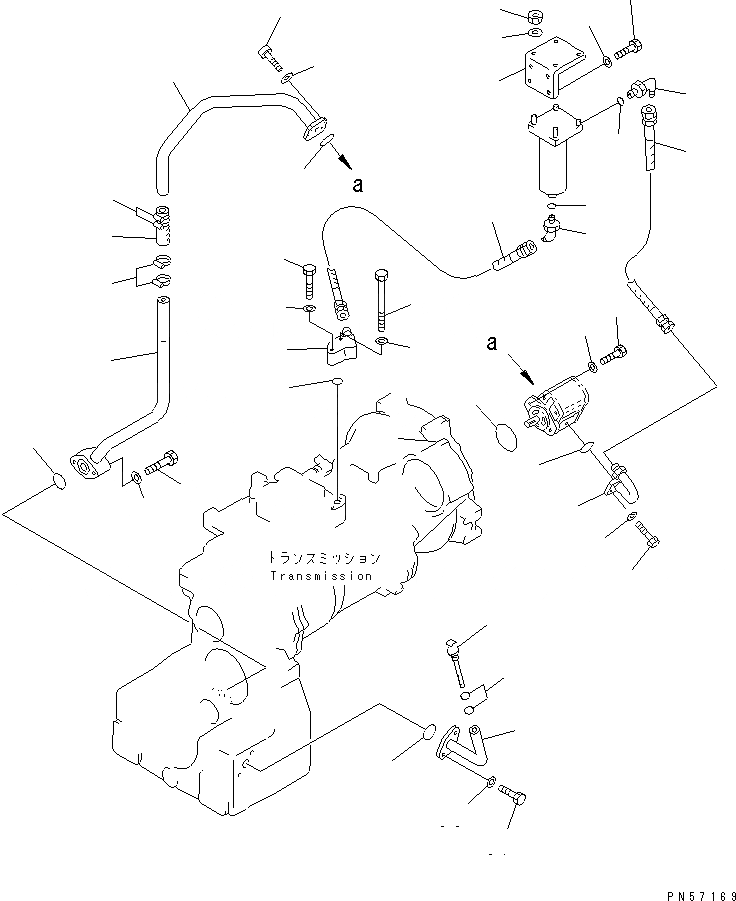 a

a

トランスミッション
Transmission

PN57169