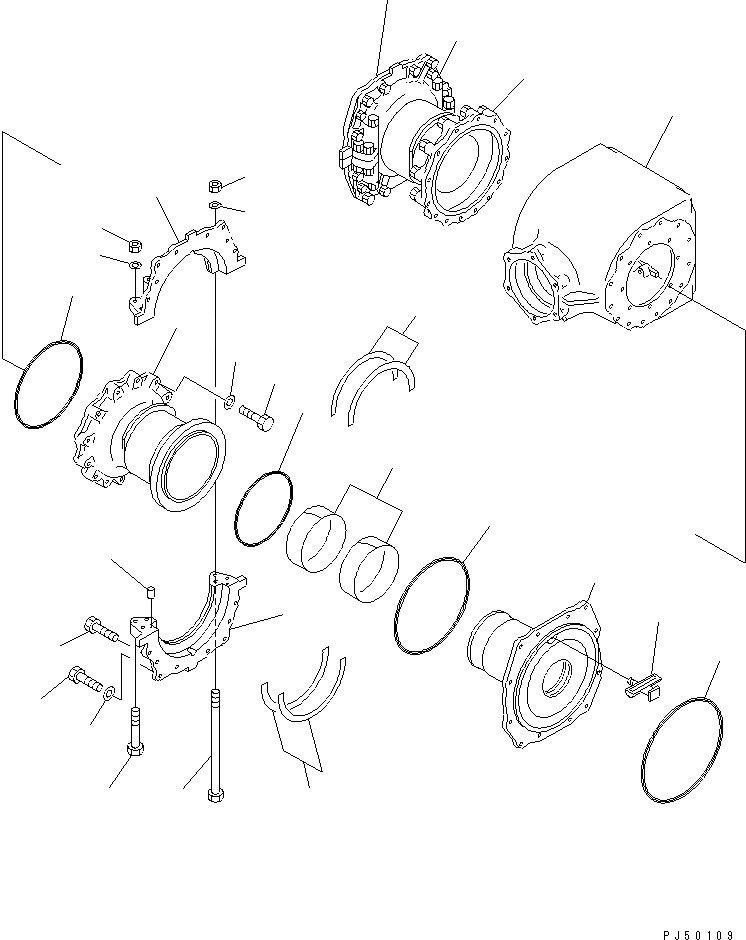 PJ50109