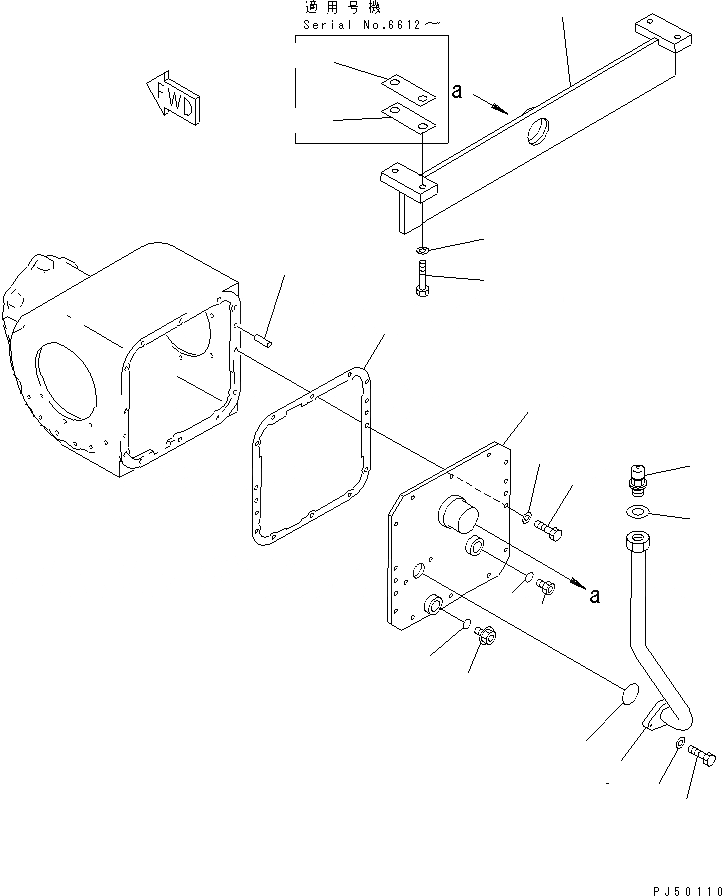 適用号機
Serial No.6612～

FWD

a

a

PJ50110