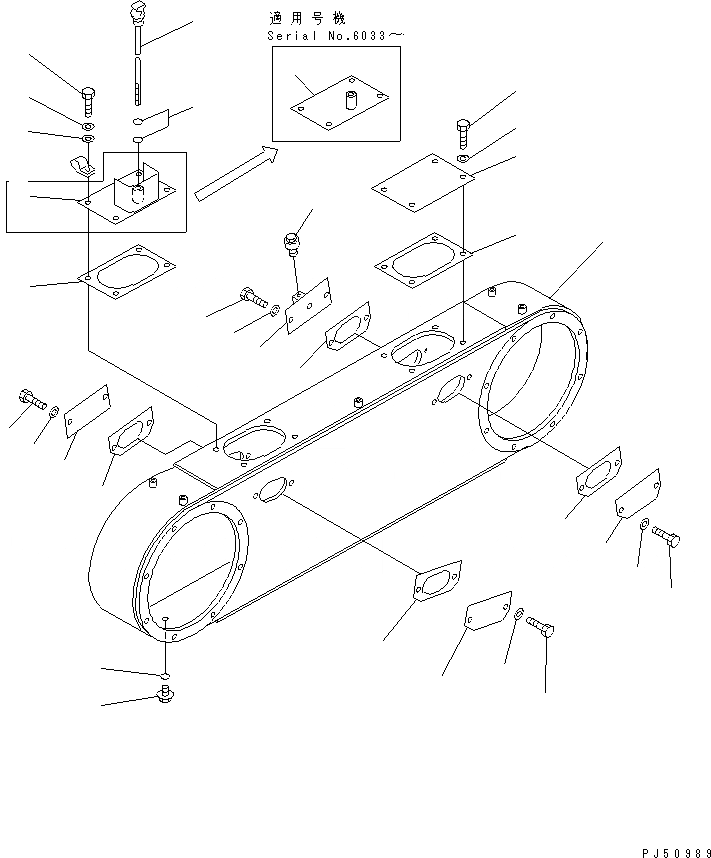 適用号機
Serial No.6033～

PJ50989