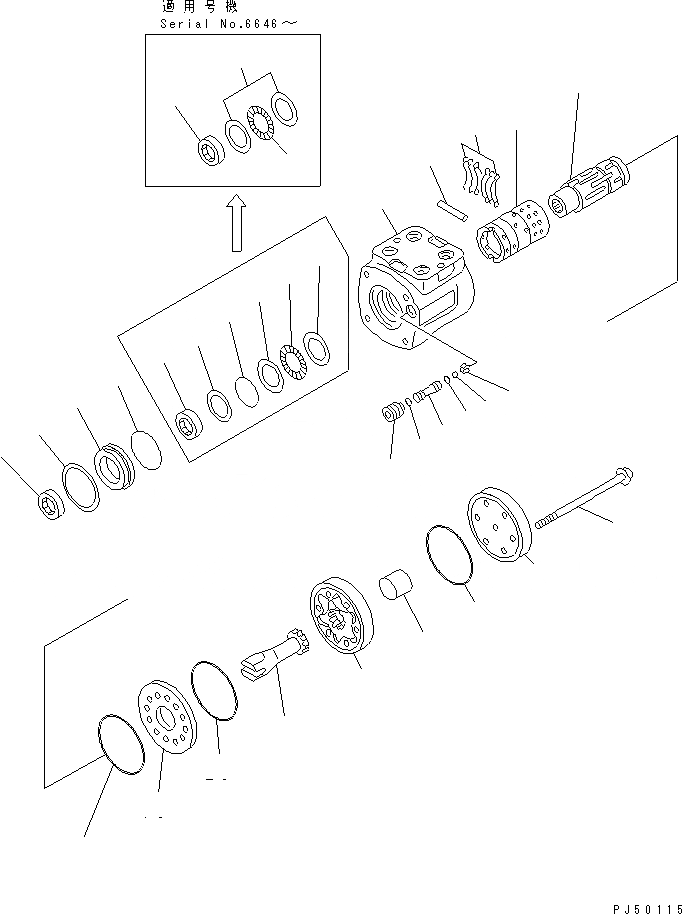 適用号機
Serial No.6646～

PJ50115