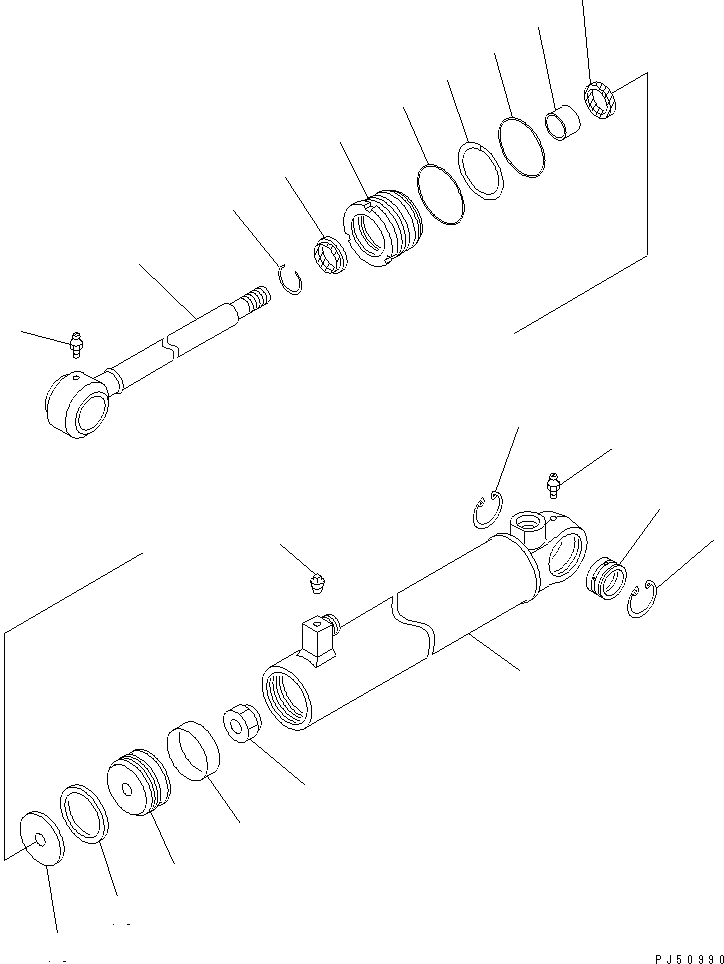 PJ50990