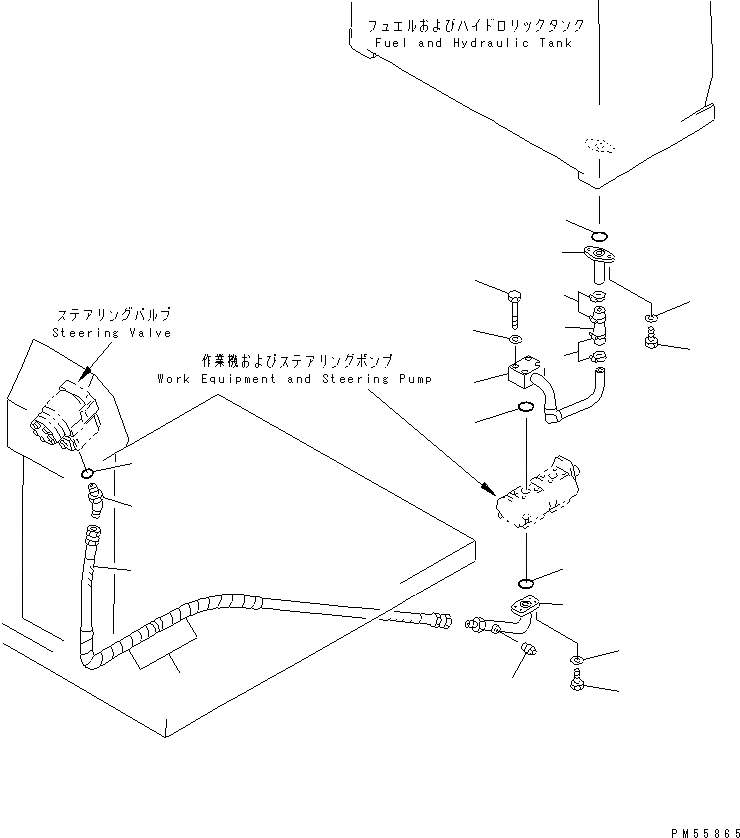 フュエルおよびハイドロリックタンク
Fuel and Hydraulic Tank

ステアリングバルブ
Steering Valve

作業機およびステアリングポンプ
Work Equipment and Steering Pump

PM55865